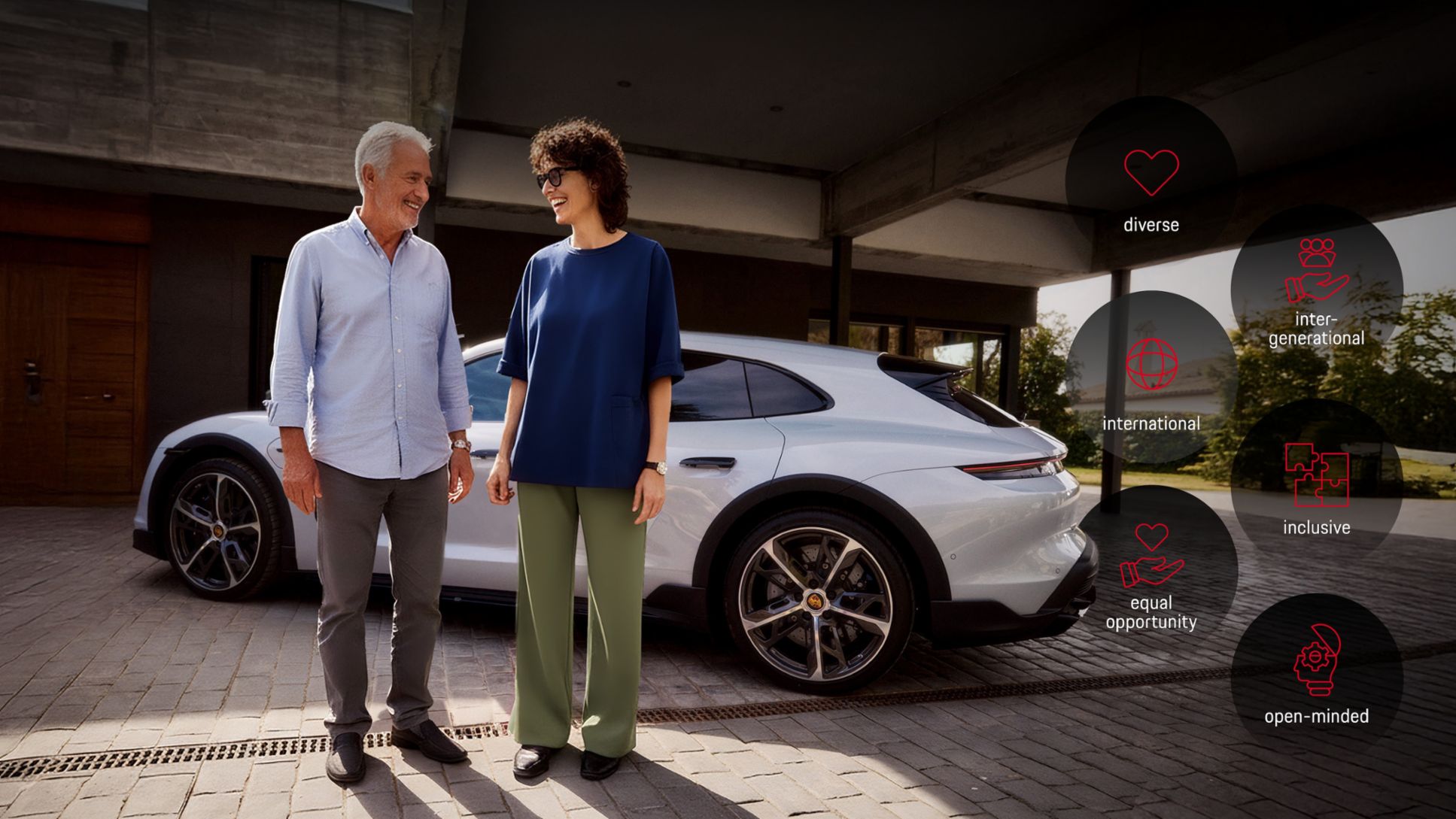 diverse

inter-generational

international

inclusive

equal opportunity

open-minded